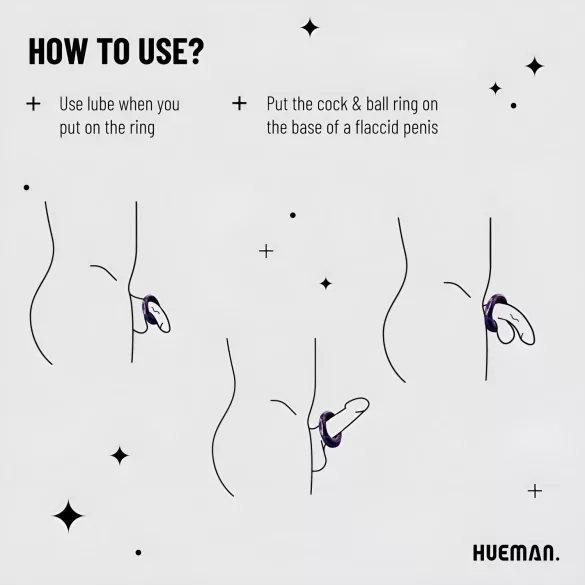 HOW TO USE?

+ Use lube when you put on the ring

+ Put the cock & ball ring on the base of a flaccid penis

HUEMAN.