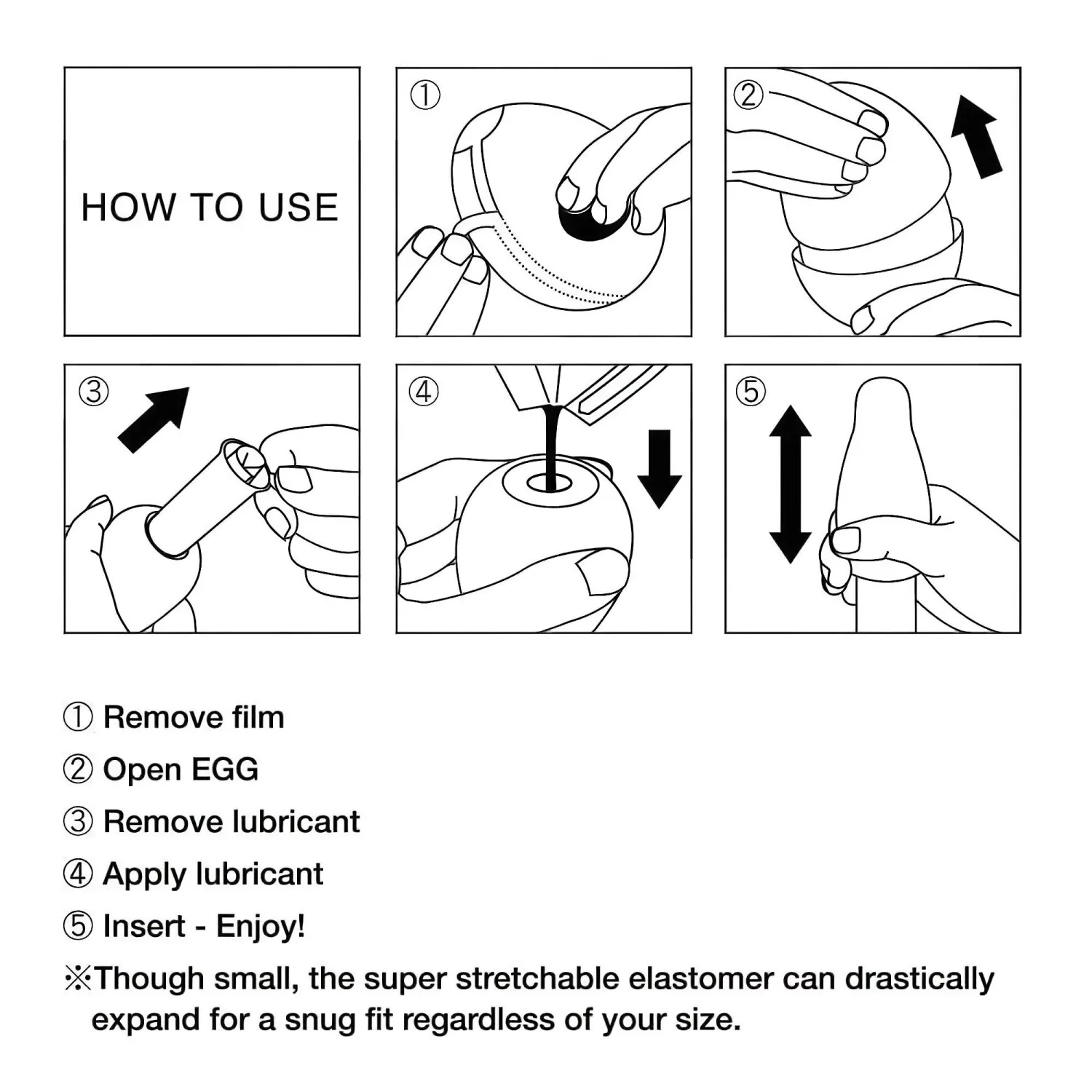 HOW TO USE

①

②

③

④

⑤

① Remove film

② Open EGG

③ Remove lubricant

④ Apply lubricant

⑤ Insert - Enjoy!

※Though small, the super stretchable elastomer can drastically expand for a snug fit regardless of your size.